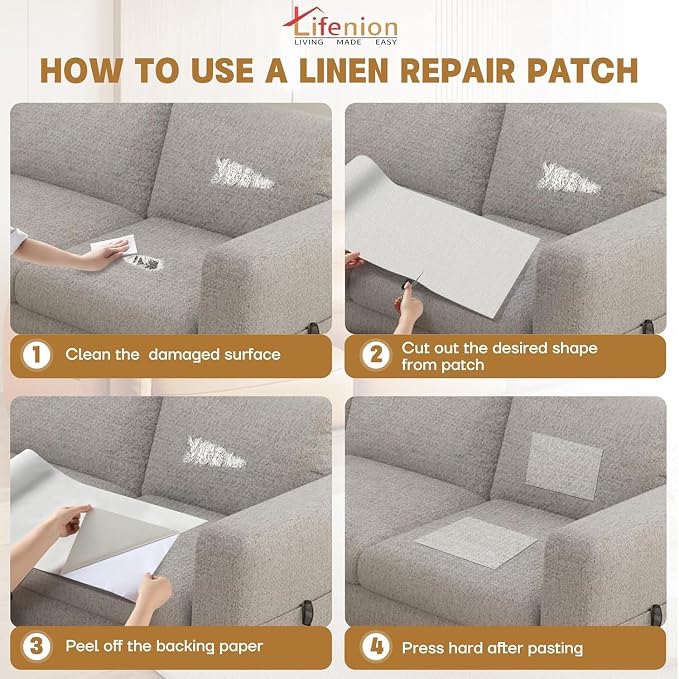 Lifenion
LIVING MADE EASY

HOW TO USE A LINEN REPAIR PATCH

1 Clean the damaged surface

2 Cut out the desired shape from patch

3 Peel off the backing paper

4 Press hard after pasting